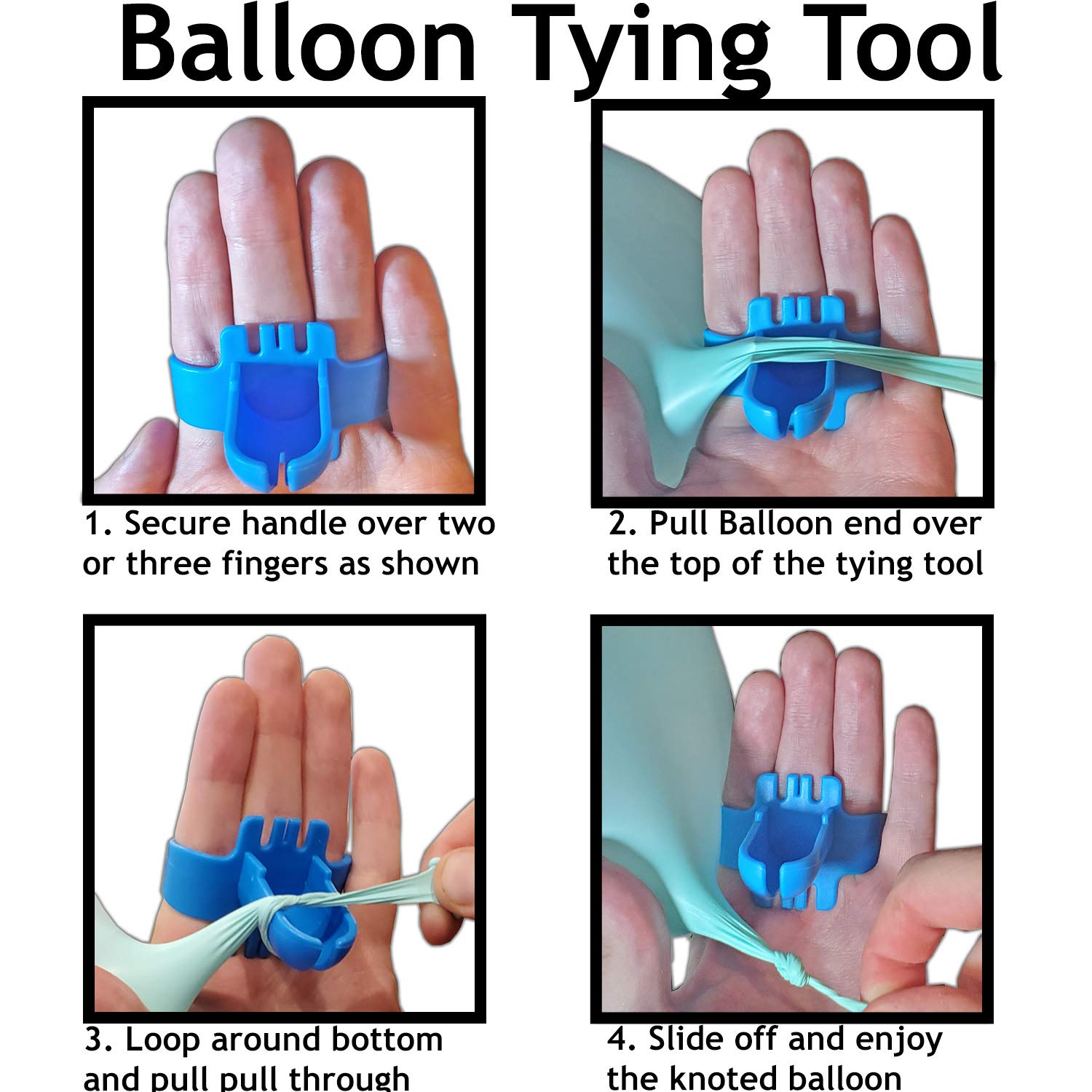 Balloon Tying Tool

1. Secure handle over two or three fingers as shown

2. Pull Balloon end over the top of the tying tool

3. Loop around bottom and pull pull through

4. Slide off and enjoy the knoted balloon