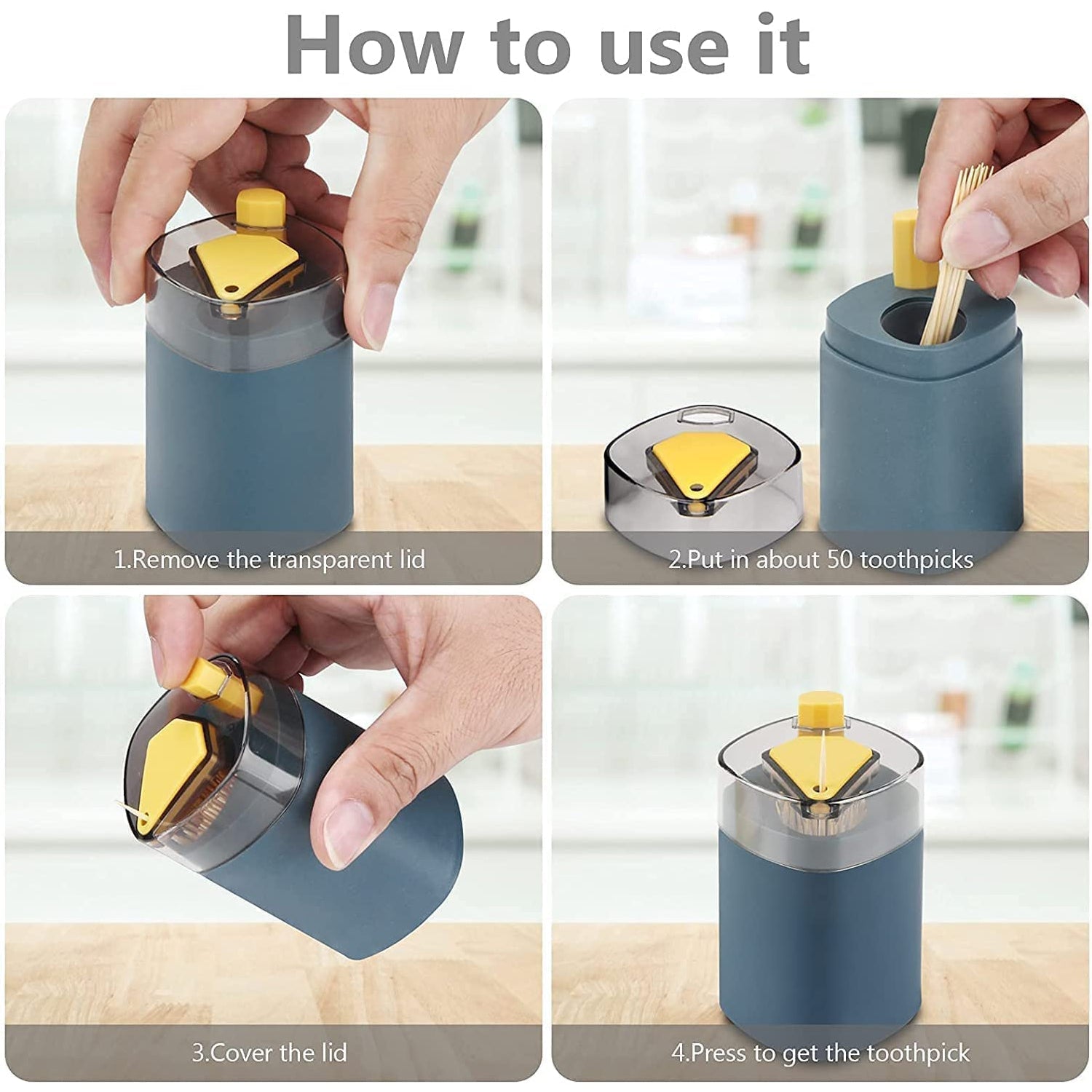 How to use it

1.Remove the transparent lid

2.Put in about 50 toothpicks

3.Cover the lid

4.Press to get the toothpick