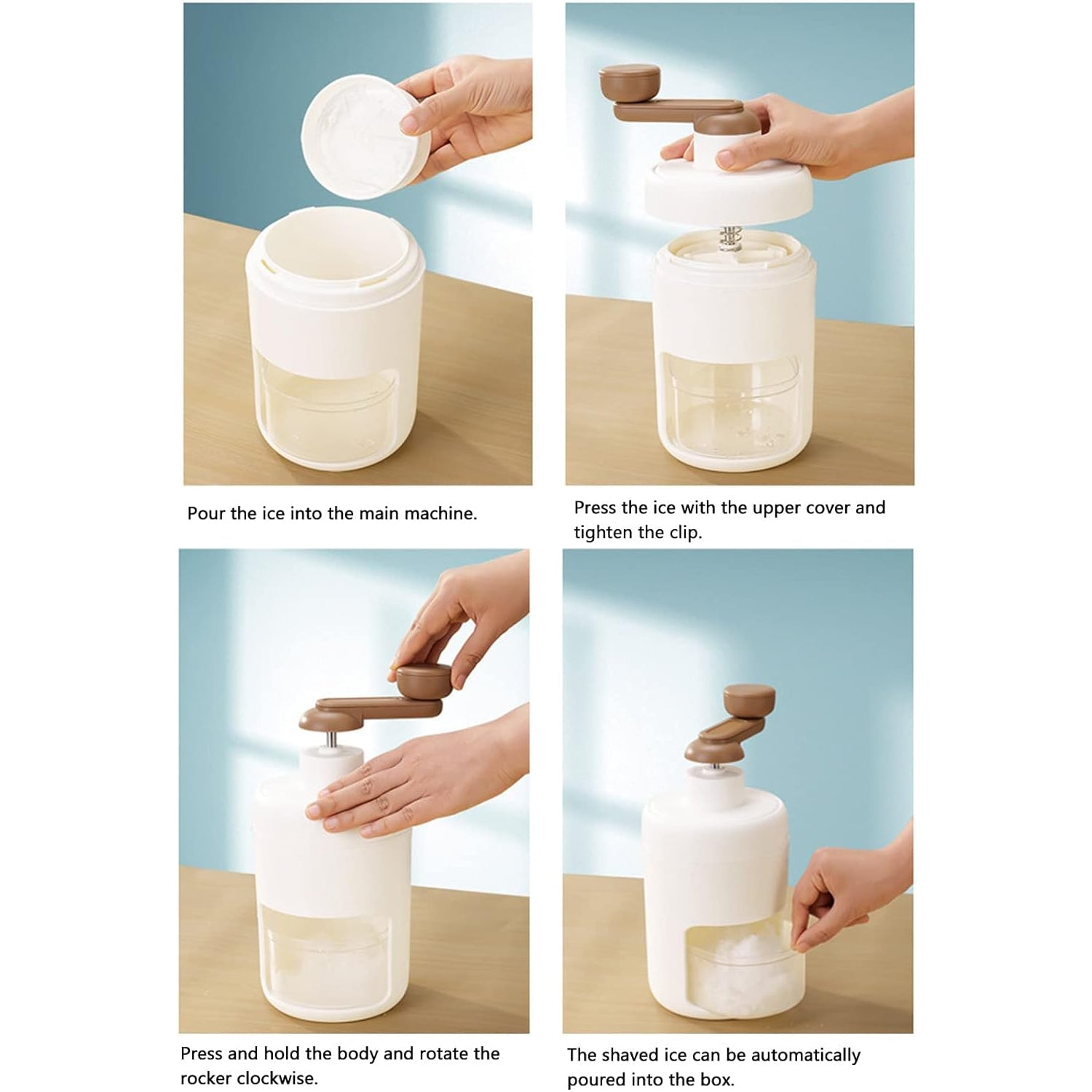 Pour the ice into the main machine.

Press the ice with the upper cover and tighten the clip.

Press and hold the body and rotate the rocker clockwise.

The shaved ice can be automatically poured into the box.