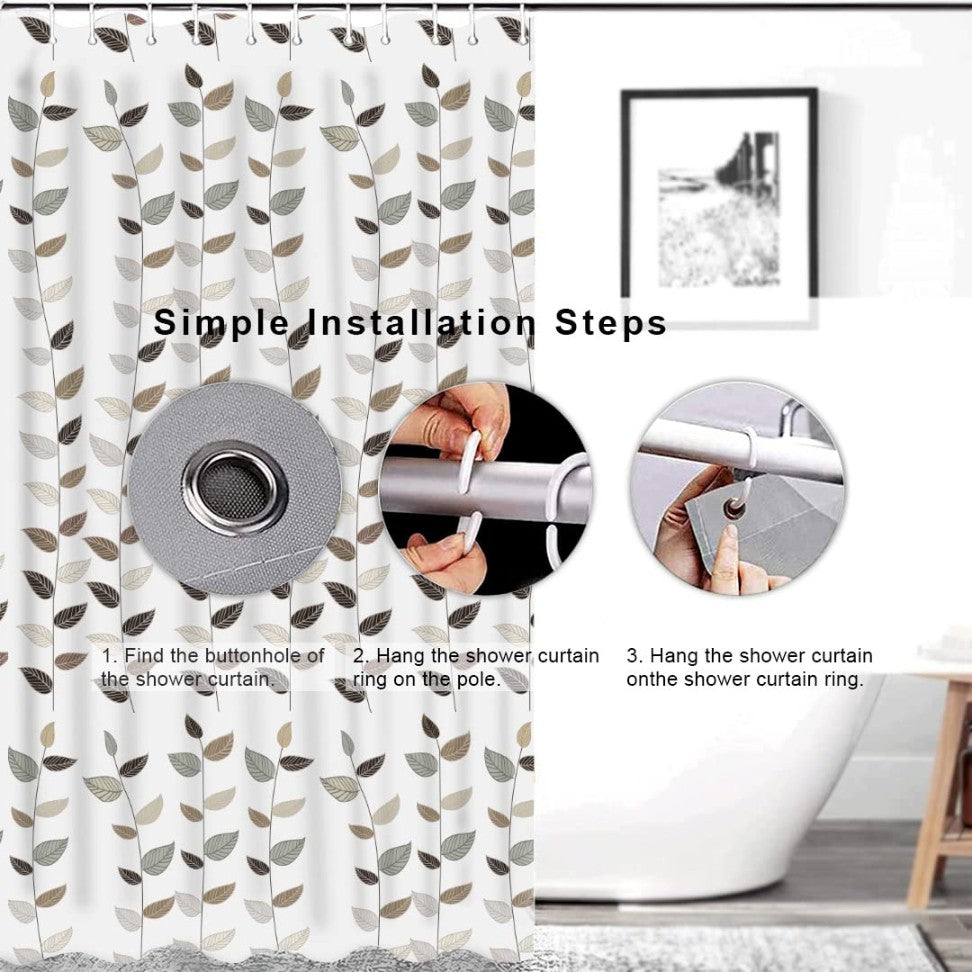 Simple Installation Steps

1. Find the buttonhole of the shower curtain.

2. Hang the shower curtain ring on the pole.

3. Hang the shower curtain onthe shower curtain ring.