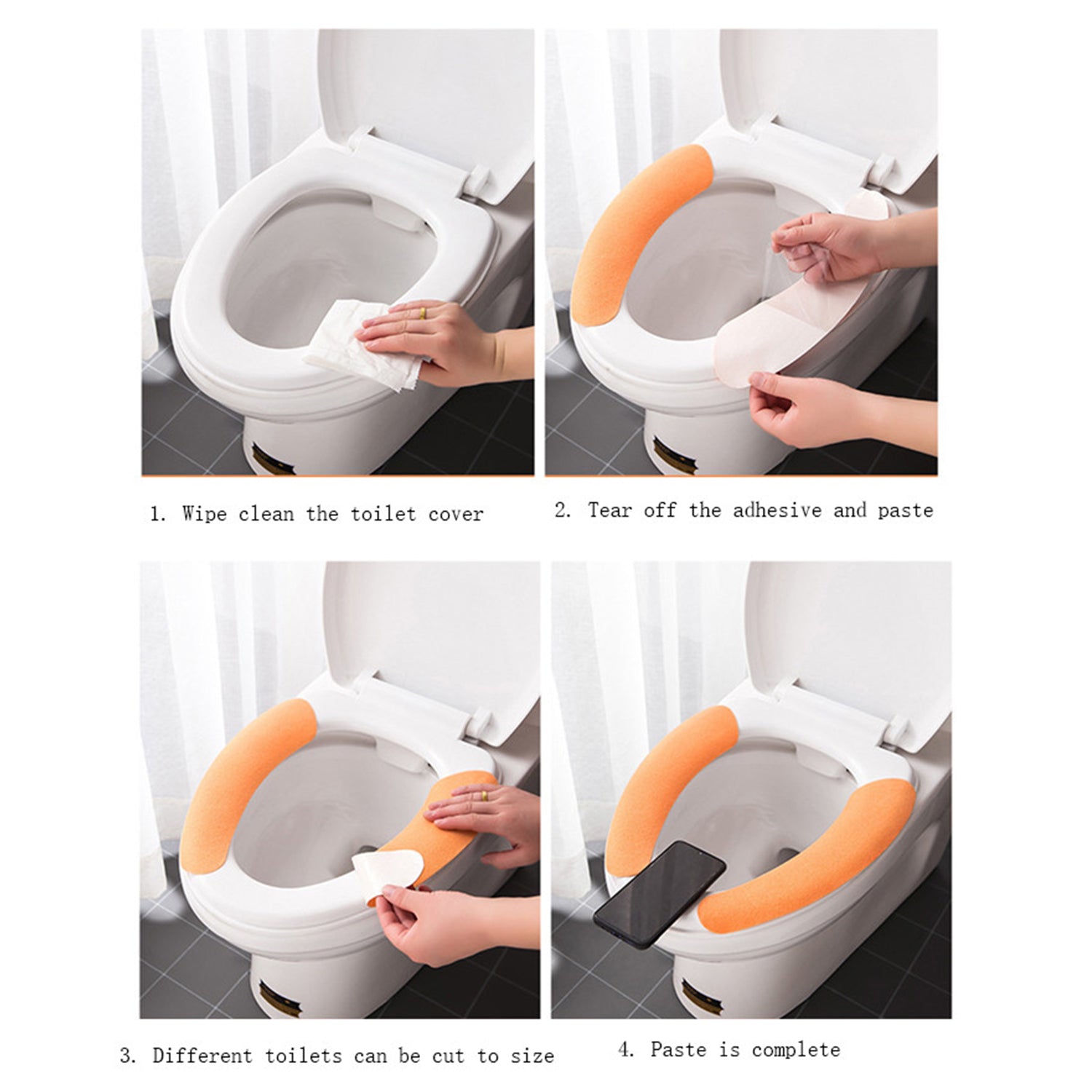 1. Wipe clean the toilet cover

2. Tear off the adhesive and paste

3. Different toilets can be cut to size

4. Paste is complete