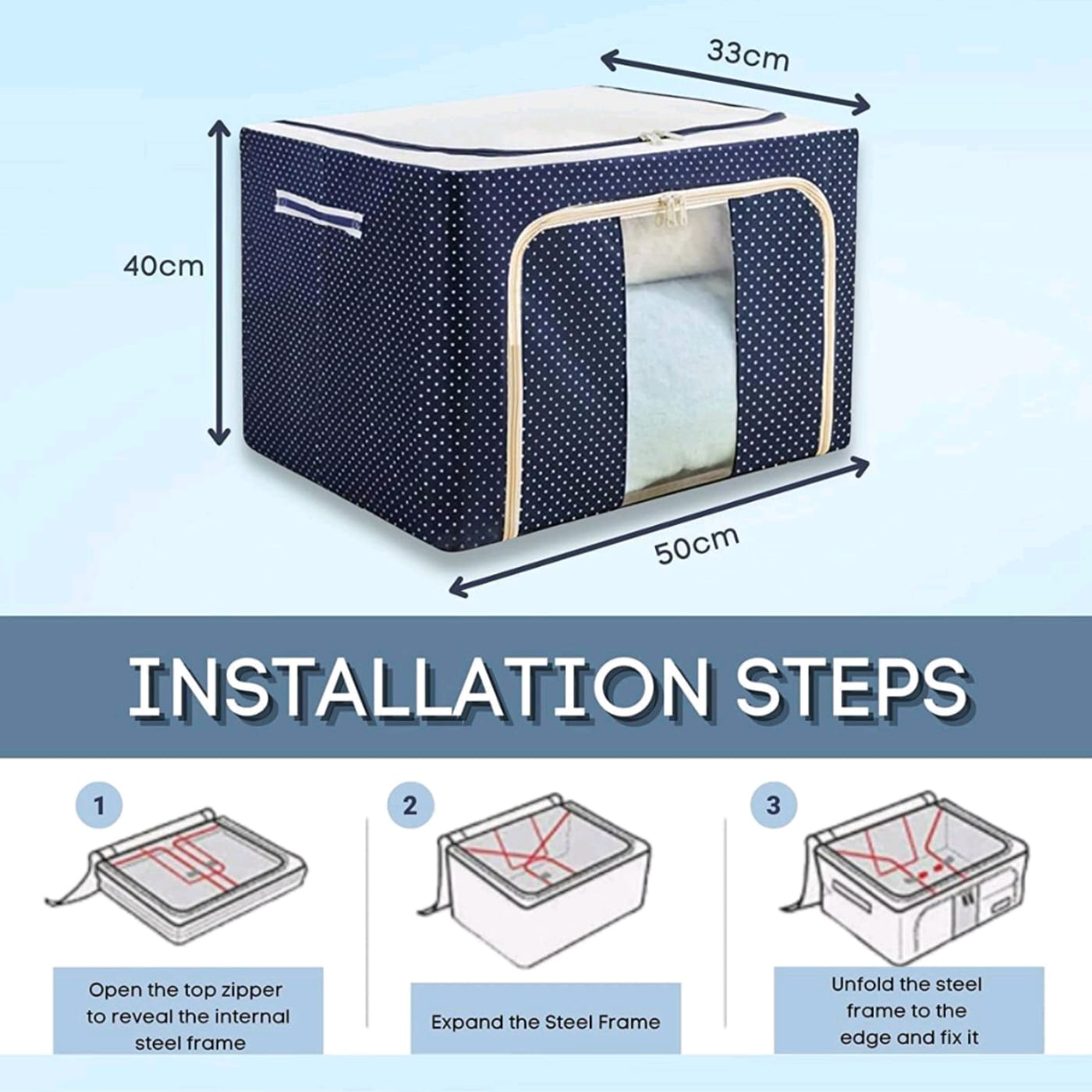 33cm

40cm

50cm

INSTALLATION STEPS

1

Open the top zipper to reveal the internal steel frame

2

Expand the Steel Frame

3

Unfold the steel frame to the edge and fix it