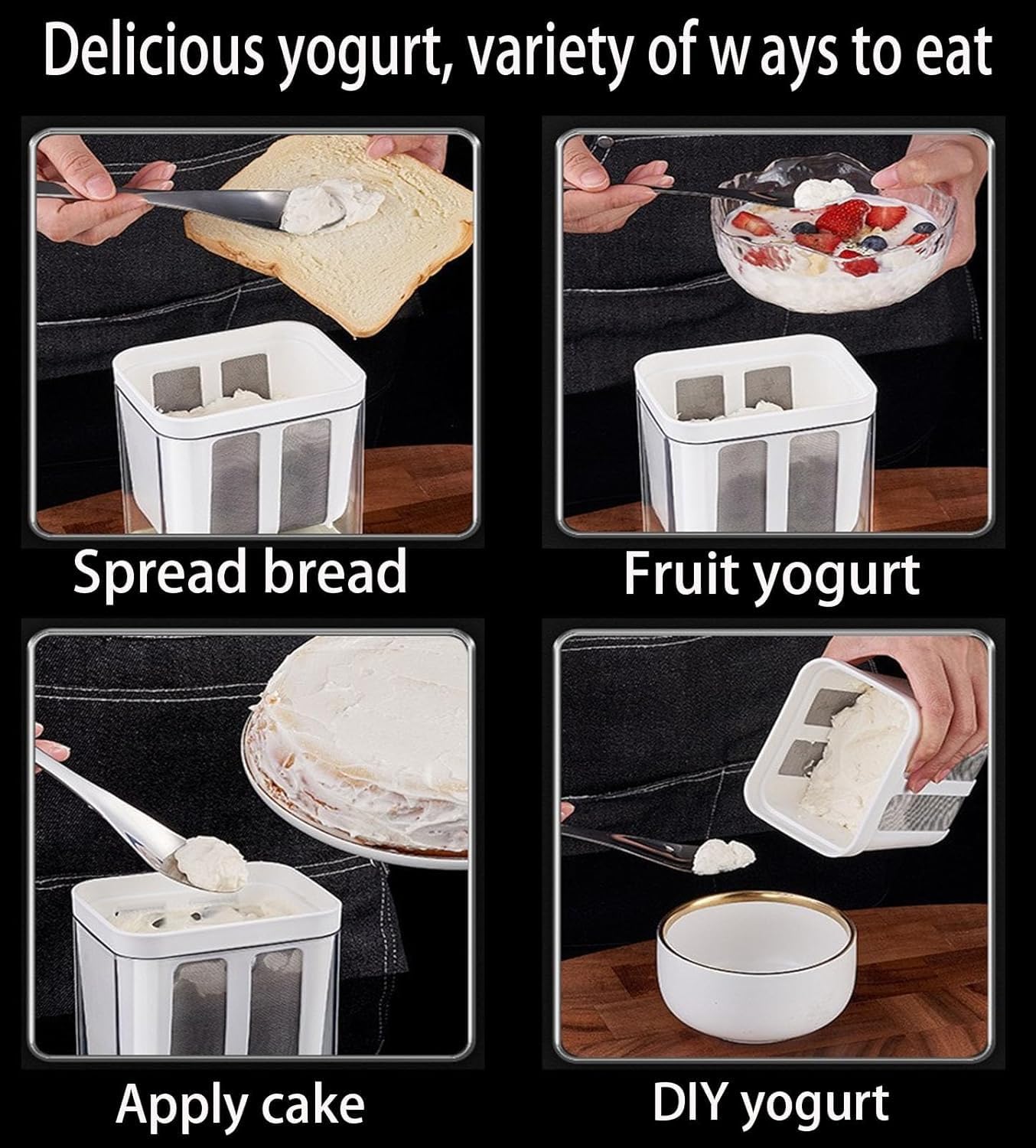 Delicious yogurt, variety of w ays to eat

Spread bread

Fruit yogurt

Apply cake

DIY yogurt