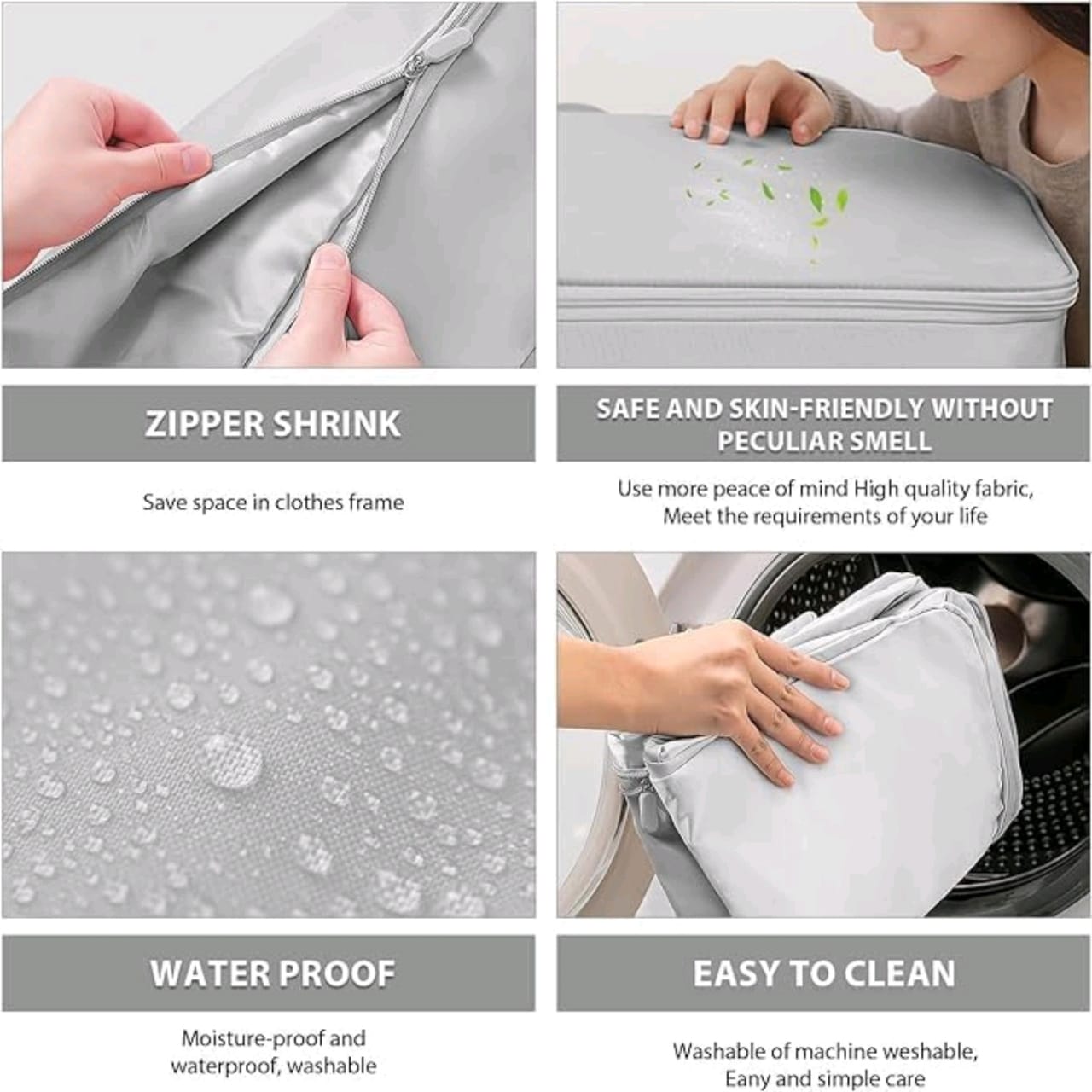 ZIPPER SHRINK

Save space in clothes frame

SAFE AND SKIN-FRIENDLY WITHOUT PECULIAR SMELL

Use more peace of mind High quality fabric, Meet the requirements of your life

WATER PROOF

Moisture-proof and waterproof, washable

EASY TO CLEAN

Washable of machine weshable, Eany and simple care