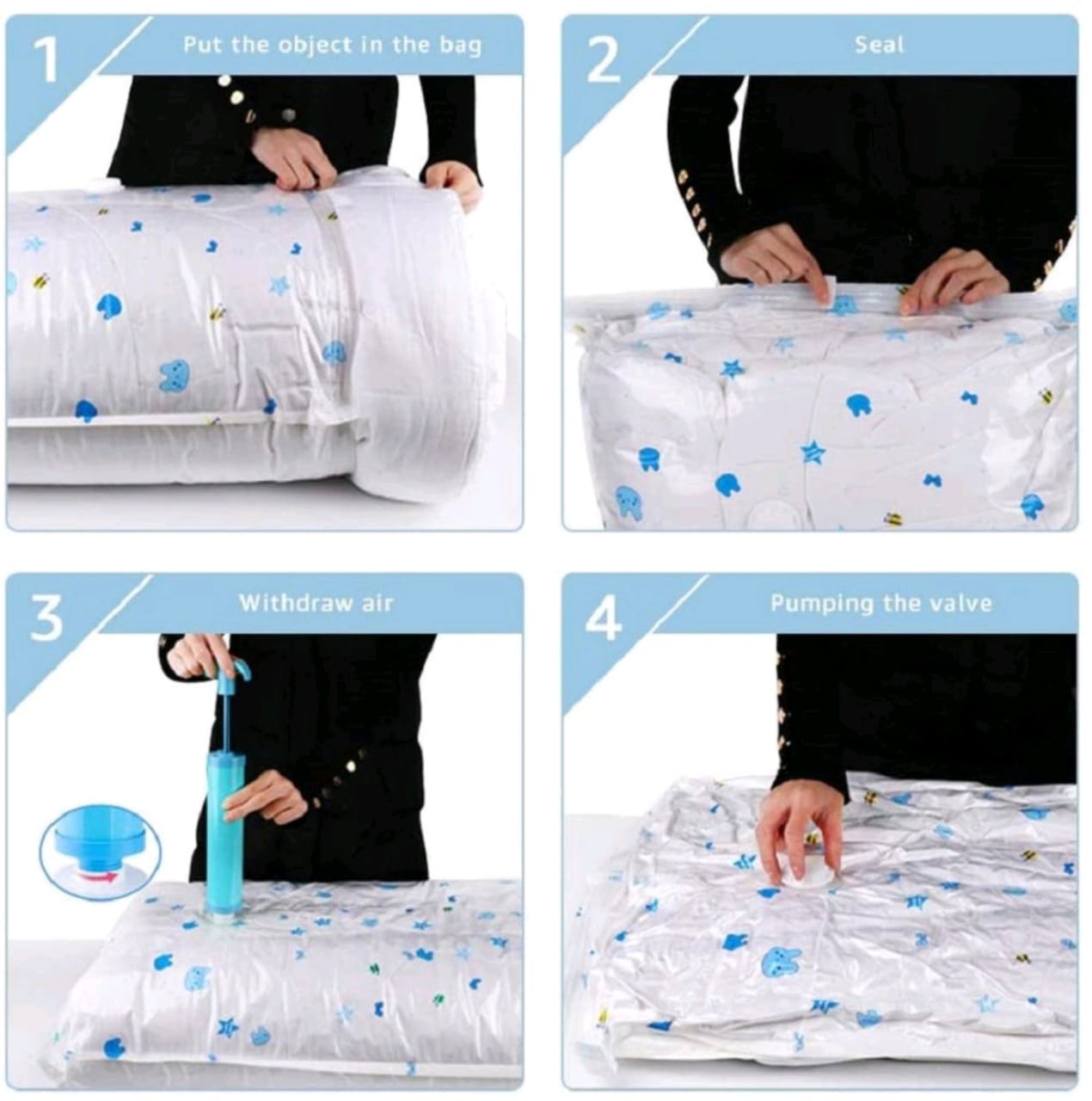 1 Put the object in the bag

2 Seal

3 Withdraw air

4 Pumping the valve